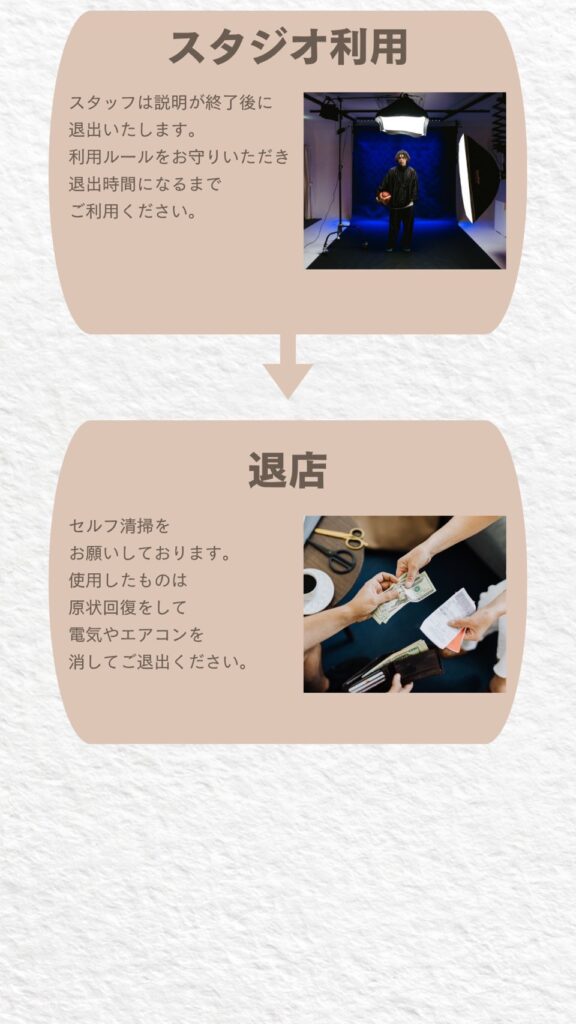 スタジオ利用

スタッフは説明が終了後に
退出いたします。
利用ルールをお守りいただき
退出時間になるまで
ご利用ください。

退店

セルフ清掃を
お願いしております。
使用したものは
原状回復をして
電気やエアコンを
消してご退出ください。